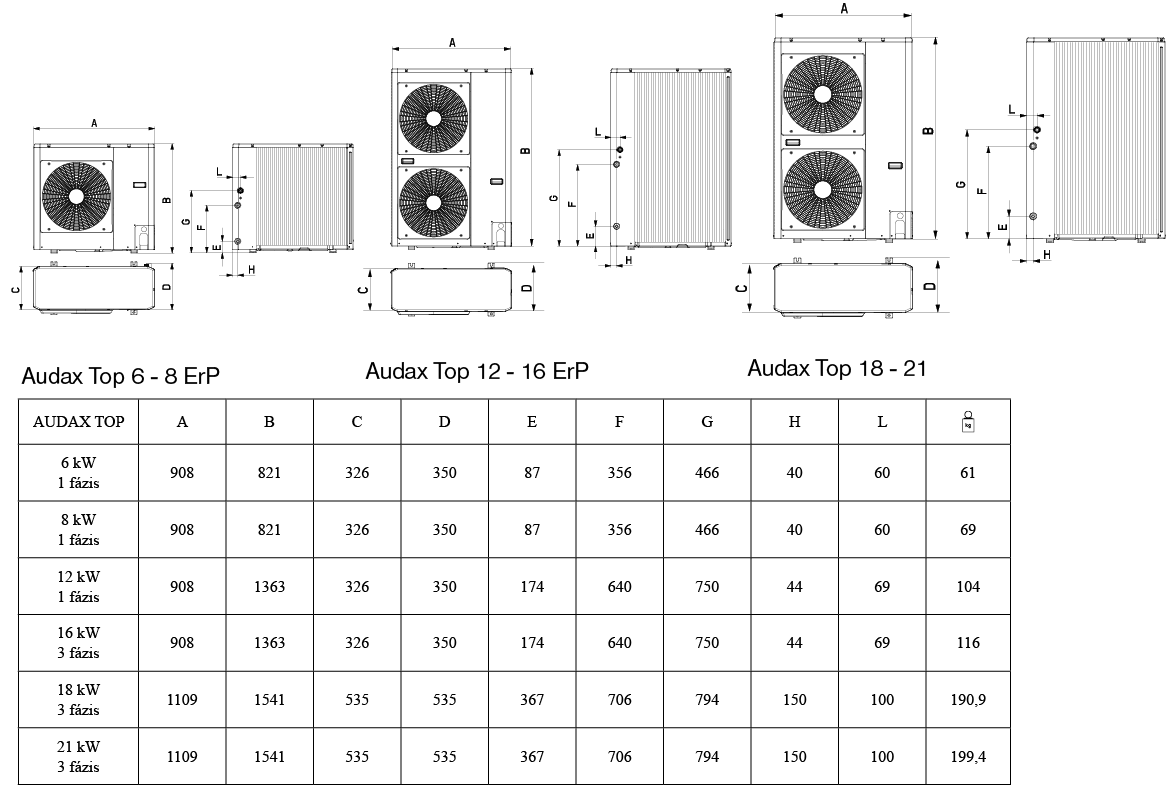 A

B

L

G

F

E

H

C

D

A

B

L

G

F

E

H

C

D

A

B

L

G

F

E

H

C

D

Audax Top 6 - 8 ErP

Audax Top 12 - 16 ErP

Audax Top 18 - 21

| AUDAX TOP | A | B | C | D | E | F | G | H | L | kg |
|---|---|---|---|---|---|---|---|---|---|---|
| 6 kW 1 fázis | 908 | 821 | 326 | 350 | 87 | 356 | 466 | 40 | 60 | 61 |
| 8 kW 1 fázis | 908 | 821 | 326 | 350 | 87 | 356 | 466 | 40 | 60 | 69 |
| 12 kW 1 fázis | 908 | 1363 | 326 | 350 | 174 | 640 | 750 | 44 | 69 | 104 |
| 16 kW 3 fázis | 908 | 1363 | 326 | 350 | 174 | 640 | 750 | 44 | 69 | 116 |
| 18 kW 3 fázis | 1109 | 1541 | 535 | 535 | 367 | 706 | 794 | 150 | 100 | 190,9 |
| 21 kW 3 fázis | 1109 | 1541 | 535 | 535 | 367 | 706 | 794 | 150 | 100 | 199,4 |